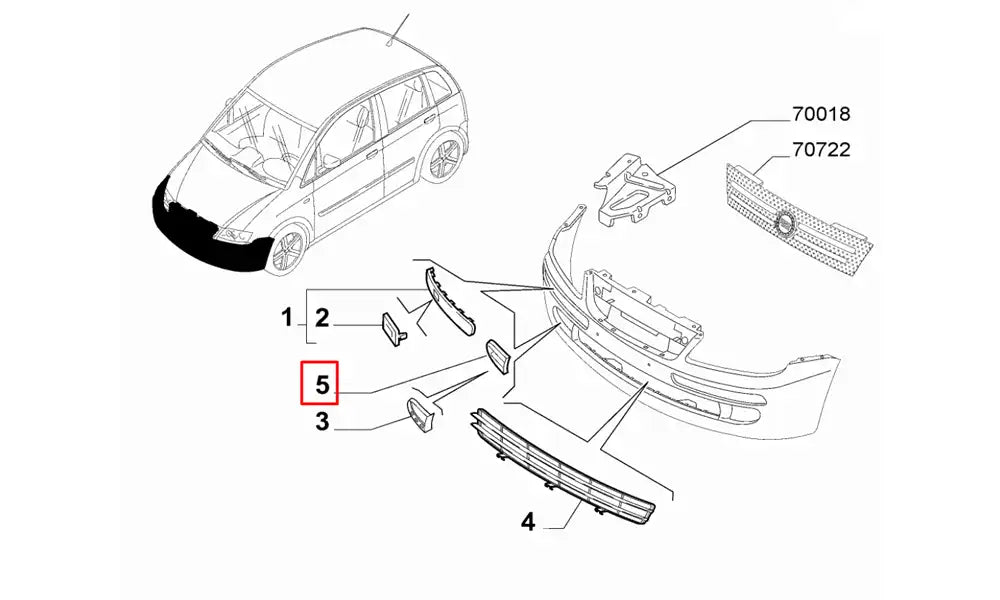 70018
70722
1
2
5
3
4