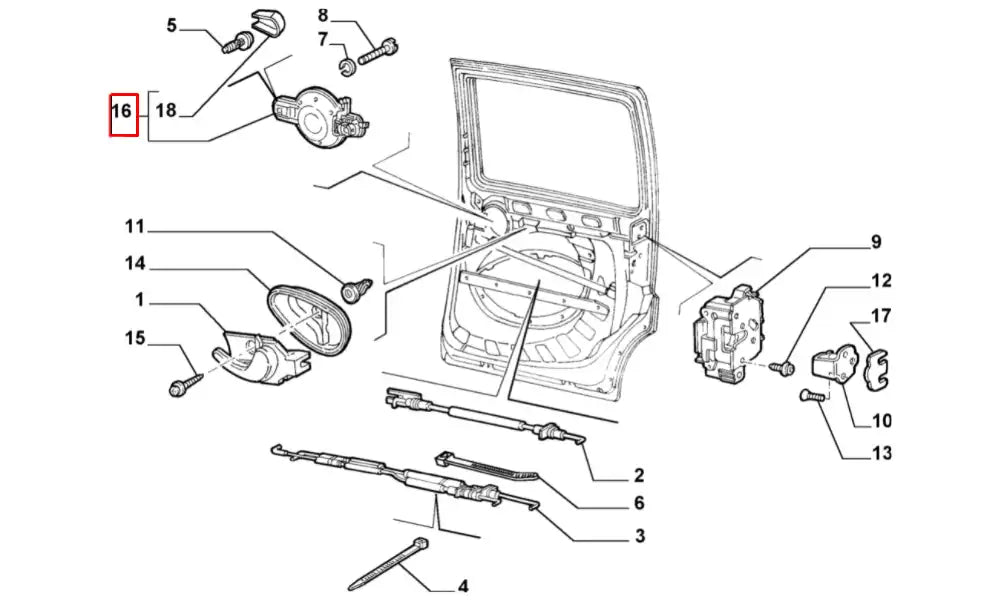 5
8
7
16
18
11
14
1
15
9
12
17
10
13
2
6
3
4