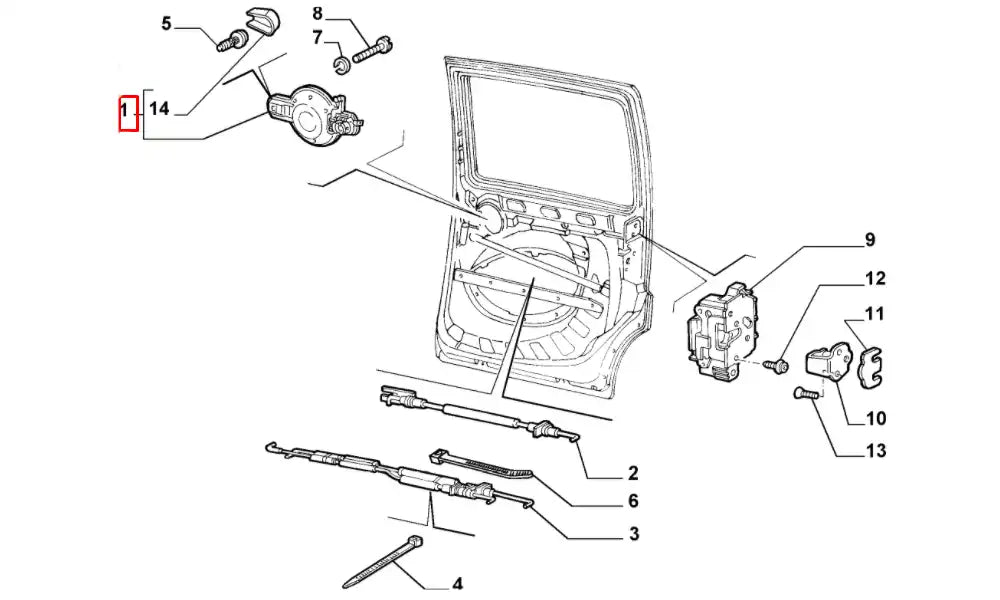 5
8
7
1
14
9
12
11
10
13
2
6
3
4