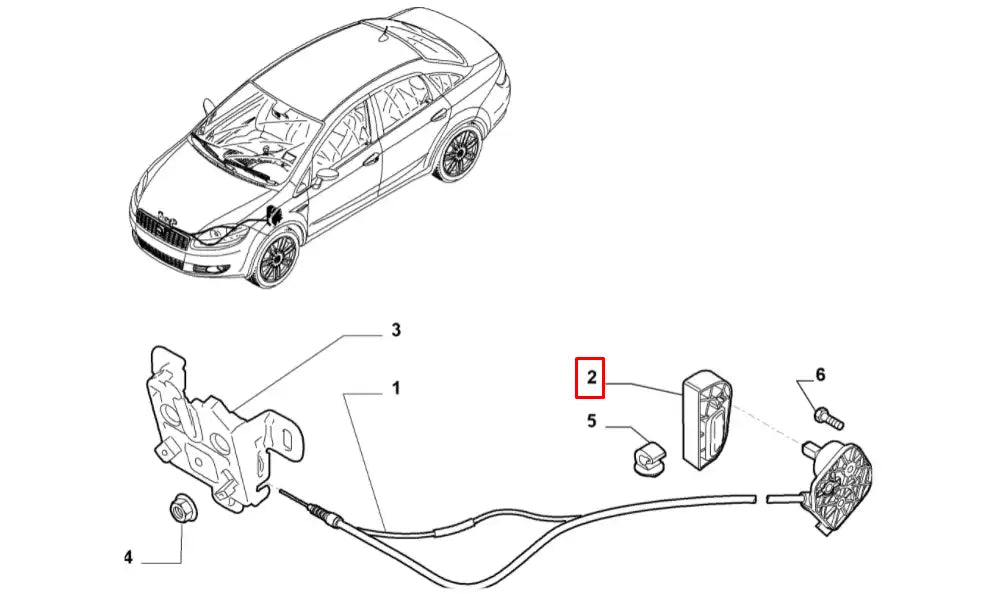 3
1
2
6
5
4