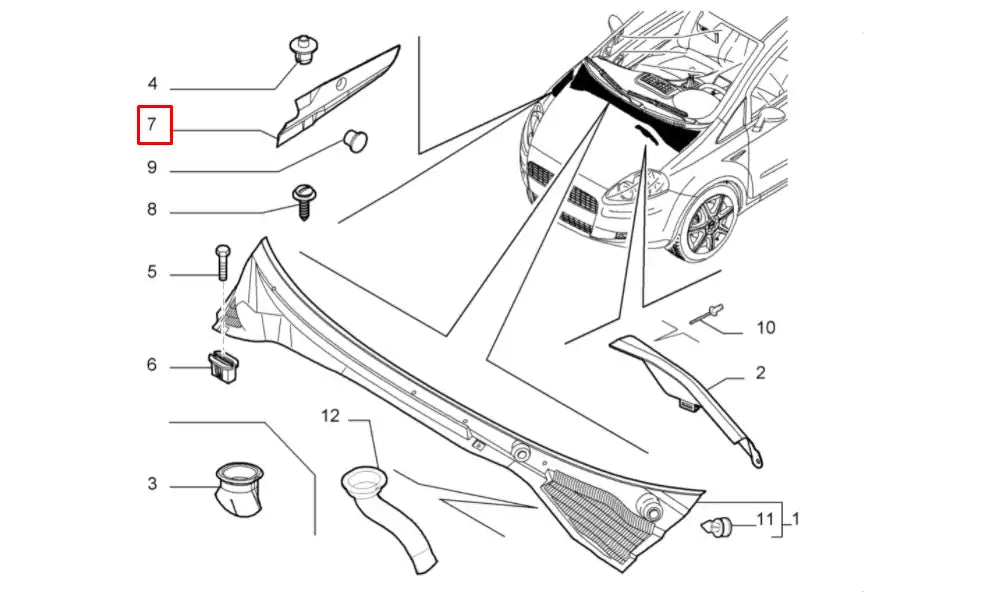 4
7
9
8
5
6
3
12
10
2
11
1