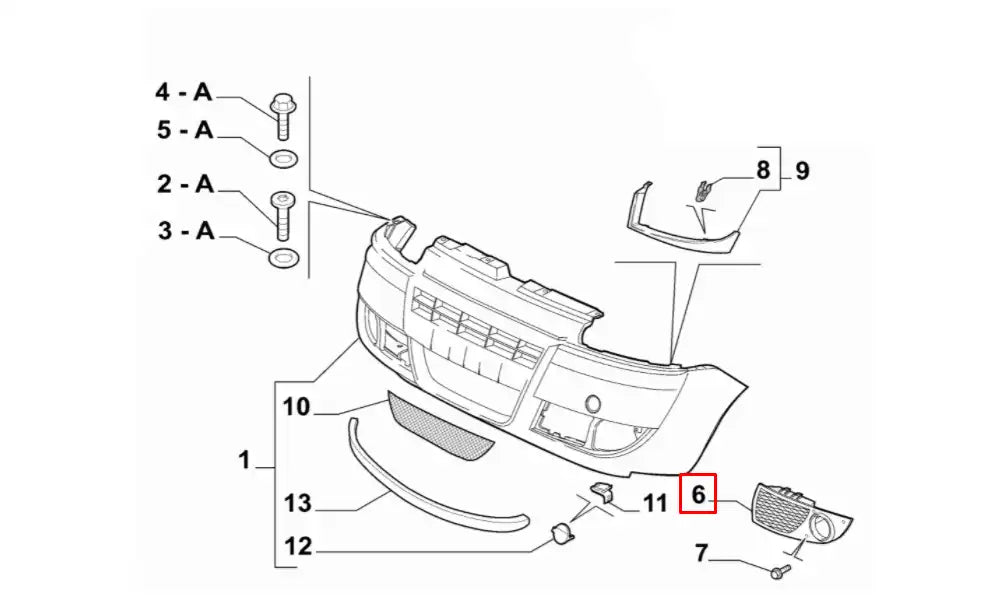 4 - A
5 - A
2 - A
3 - A
8
9
10
1
13
12
11
6
7