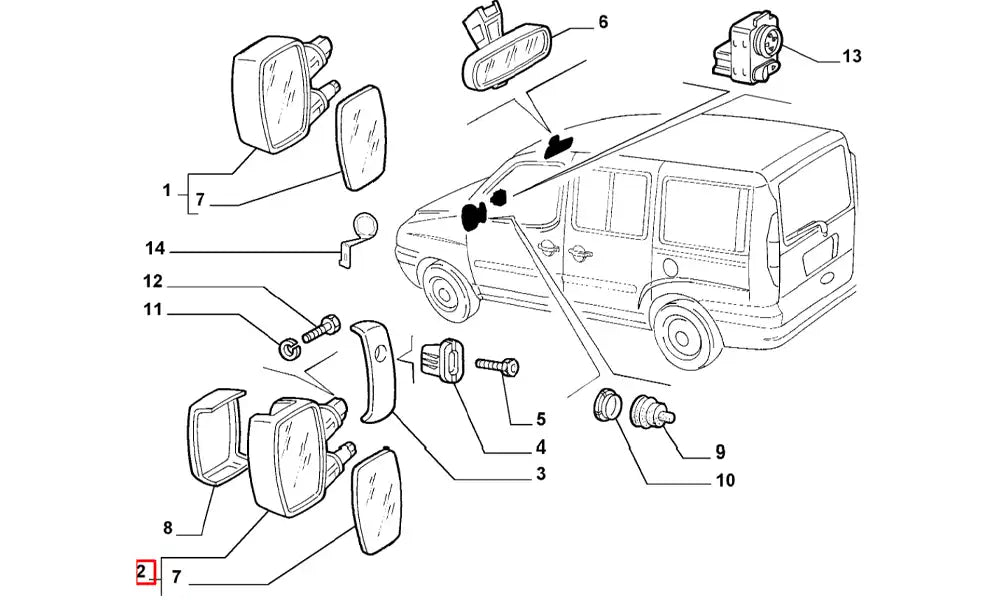 6
13
1
7
14
12
11
5
4
3
9
10
8
2
7