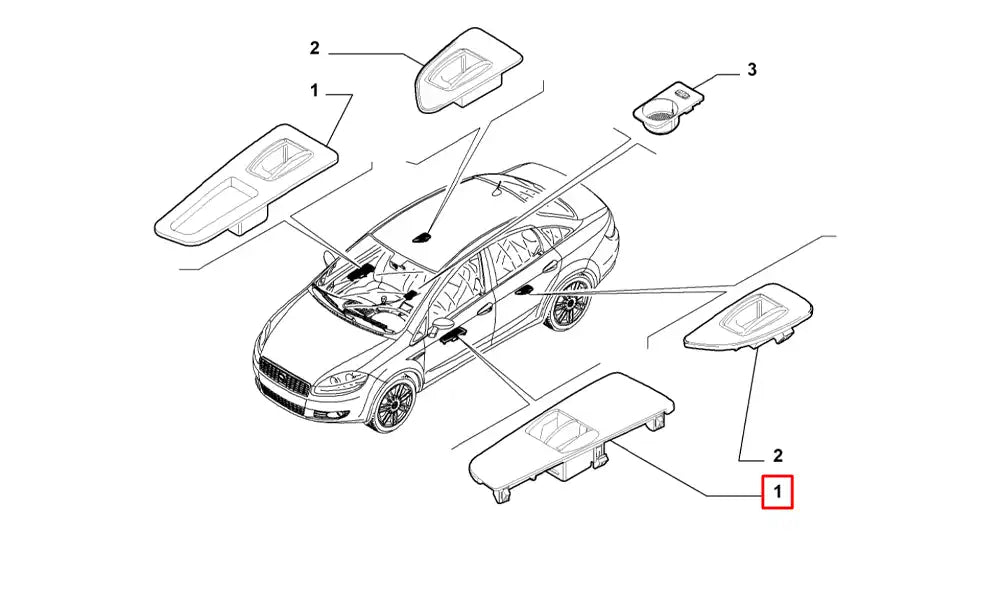 2
1
3
2
1