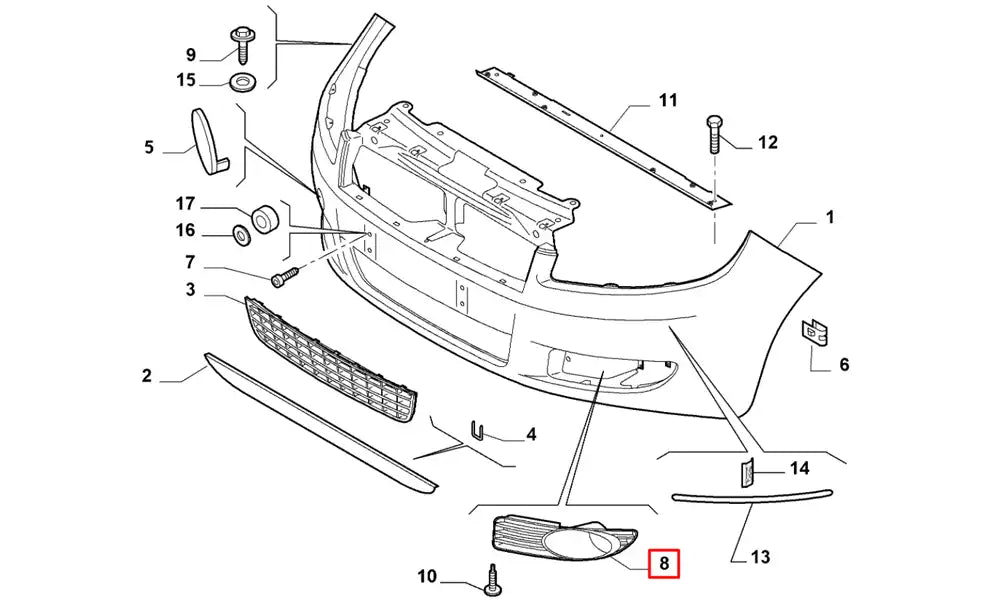 9
15
5
17
16
7
3
2
11
12
1
6
4
14
13
8
10