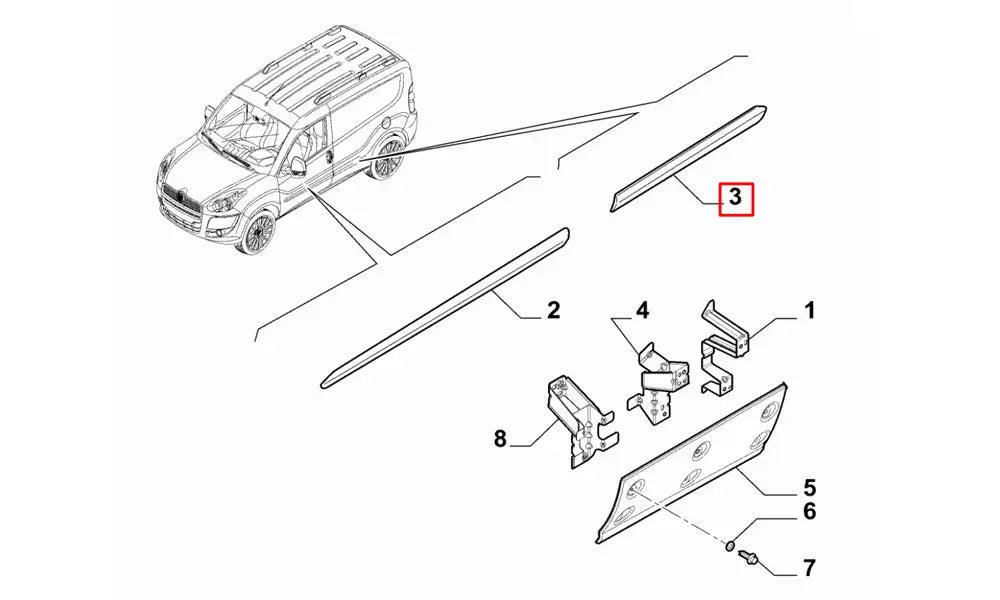 3
2
4
1
8
5
6
7