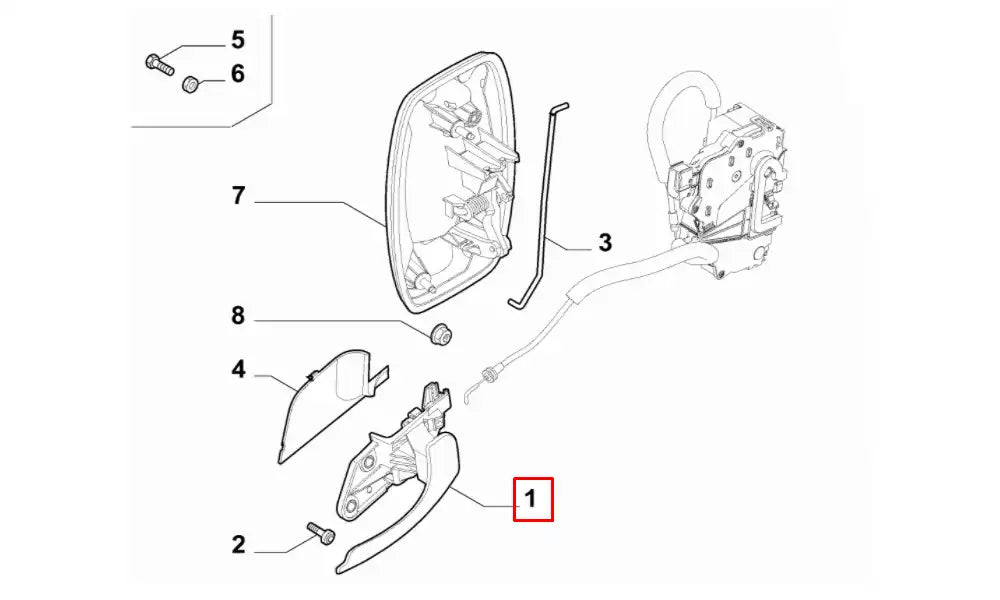 5
6
7
3
8
4
1
2