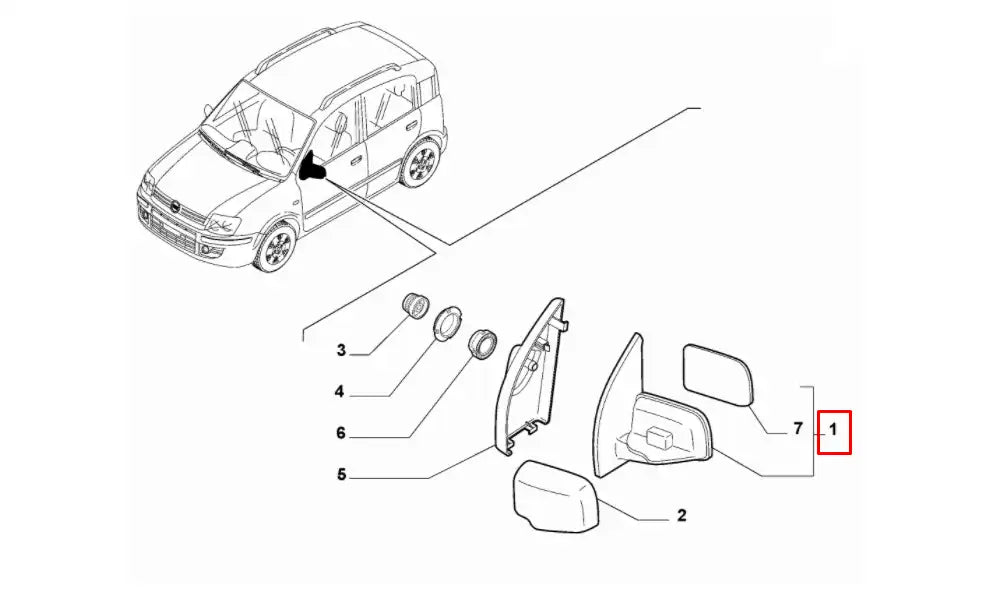 3
4
6
5
2
7
1