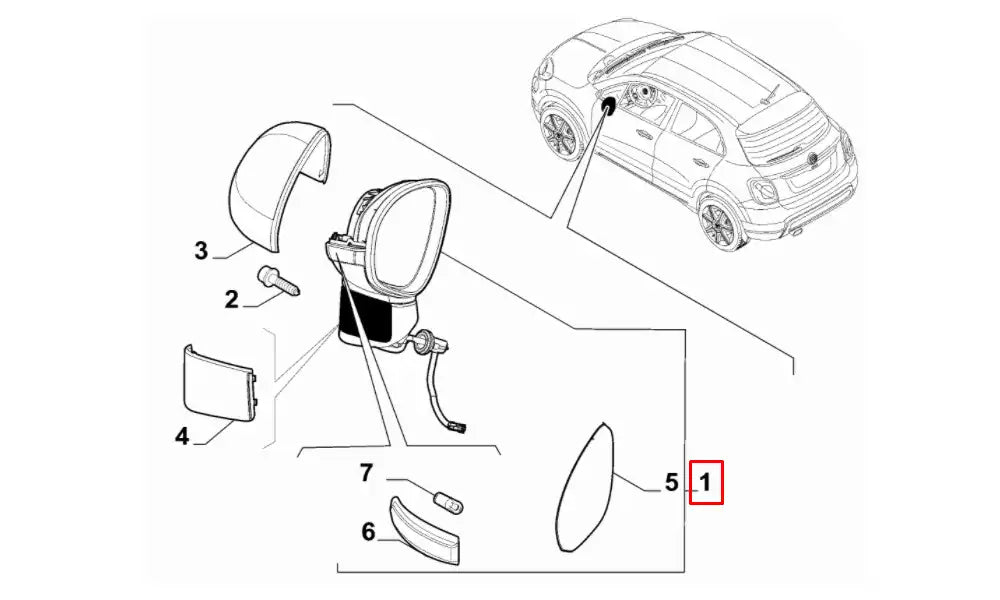 3
2
4
7
6
5
1