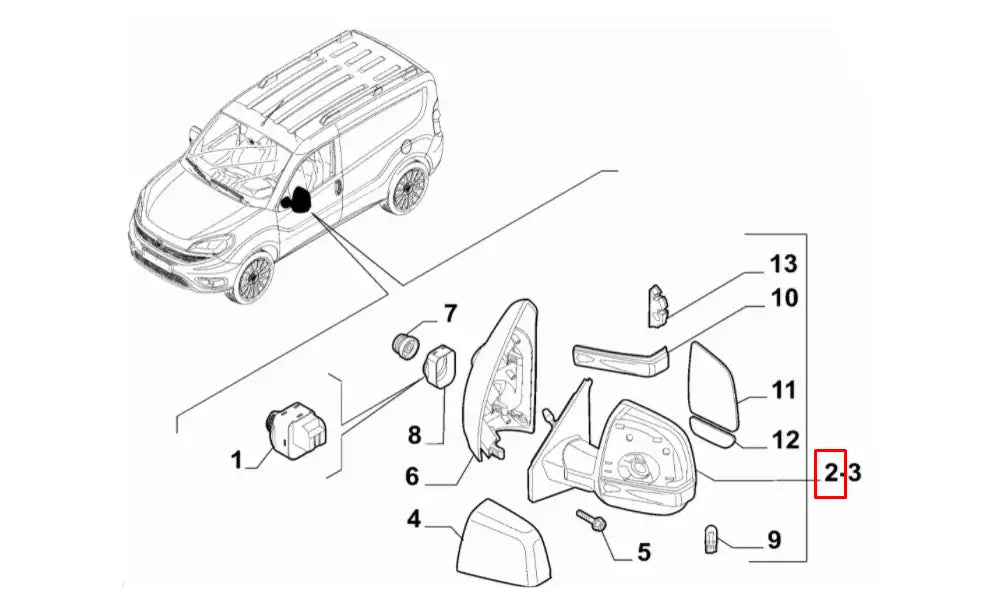 13
10
7
11
8
12
1
6
2-3
4
5
9