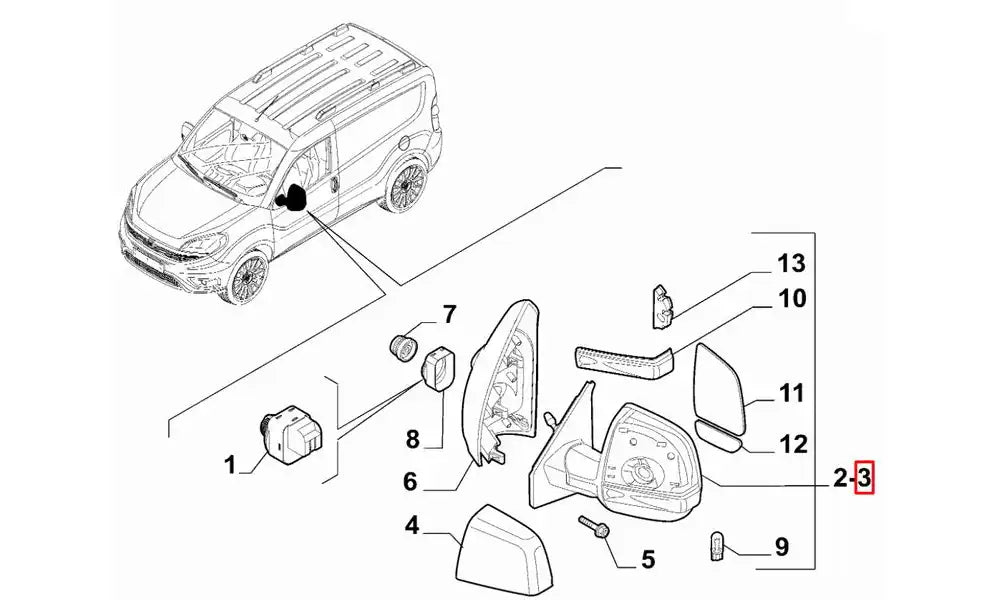 13
10
7
11
8
12
1
6
2-3
4
5
9