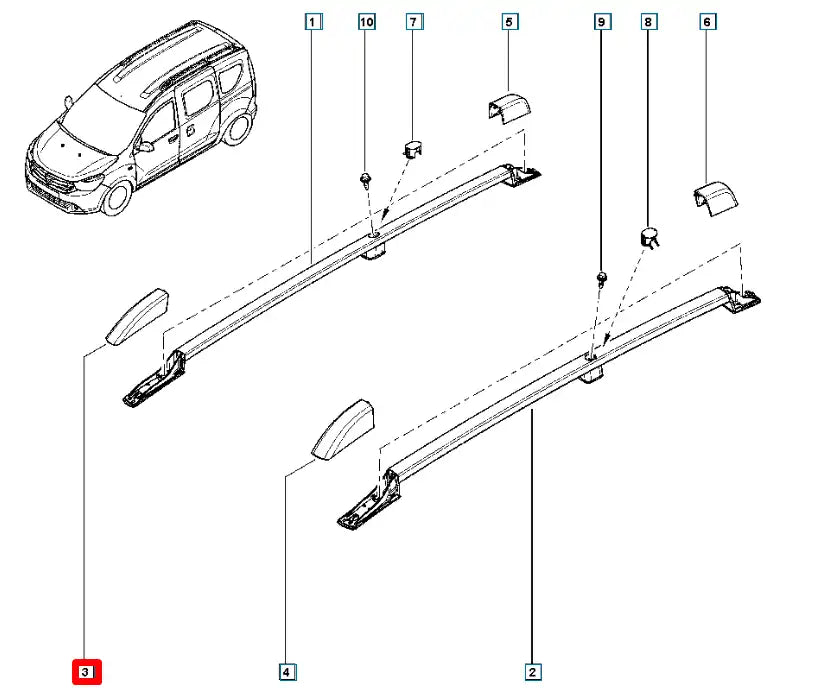 1
10
7
5
9
8
6
3
4
2