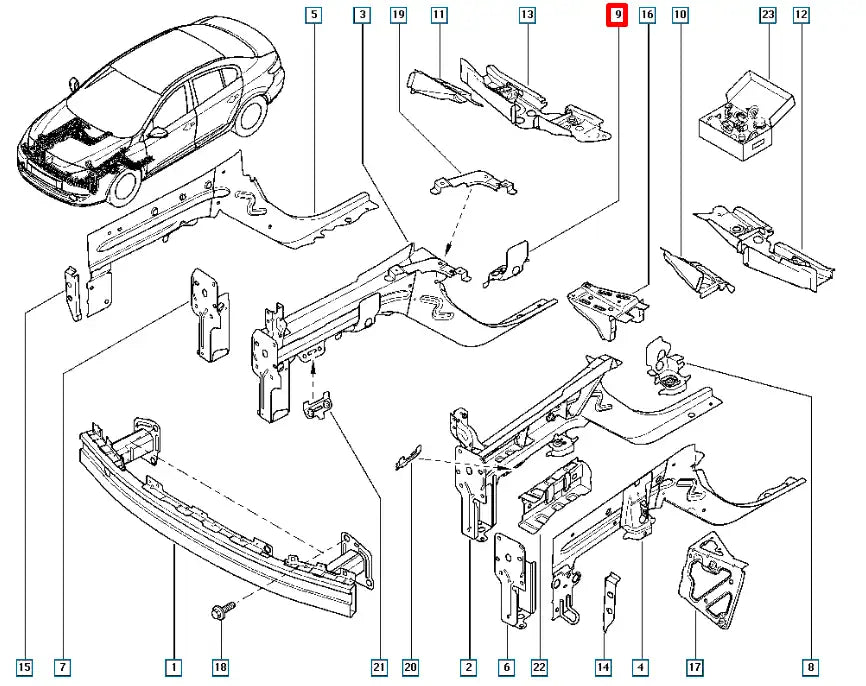 5 3 19 11 13 9 16 10 23 12

15 7 1 18 21 20 2 6 22 14 4 17 8