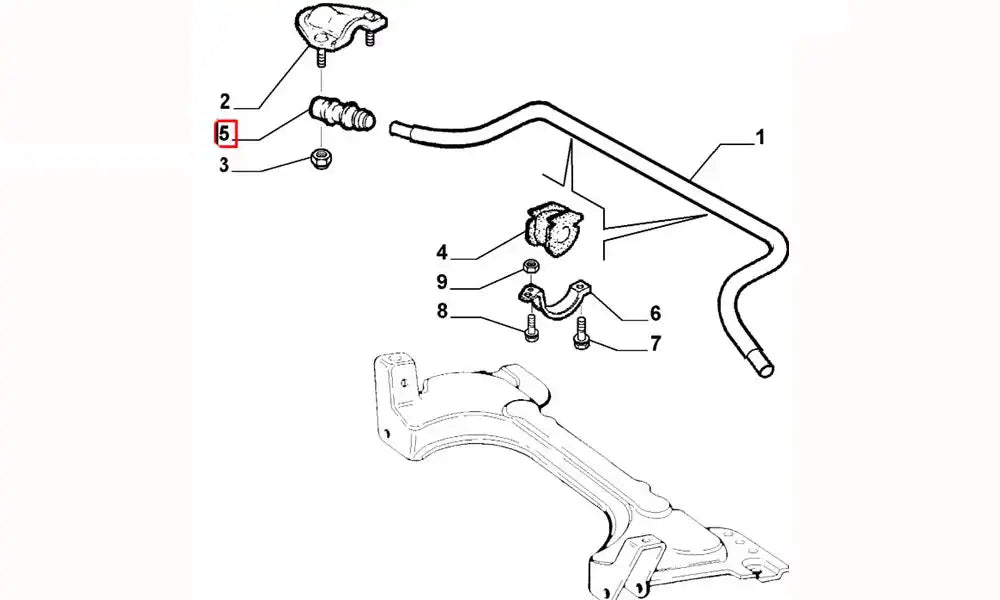 2
5
3
1
4
9
8
6
7