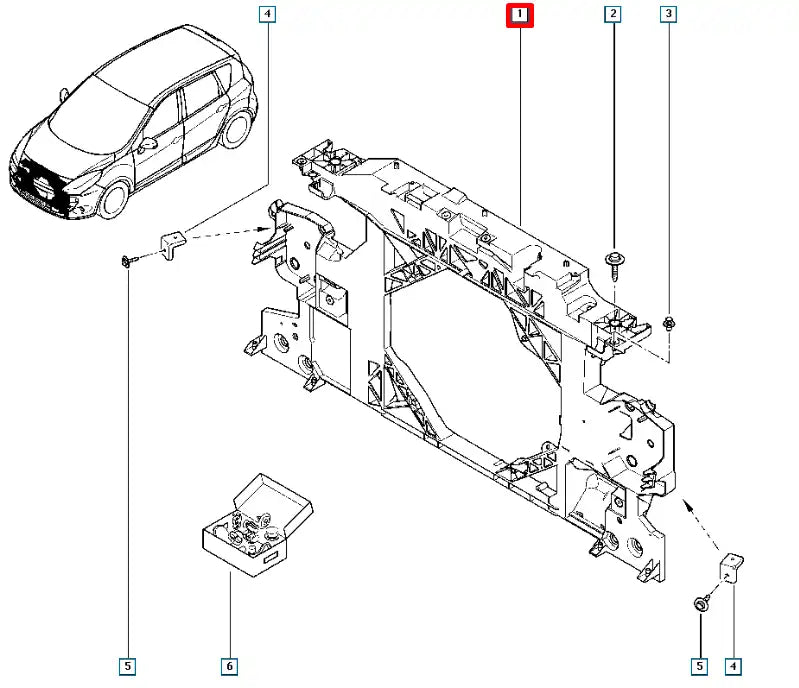 4
1
2
3
5
6
5
4