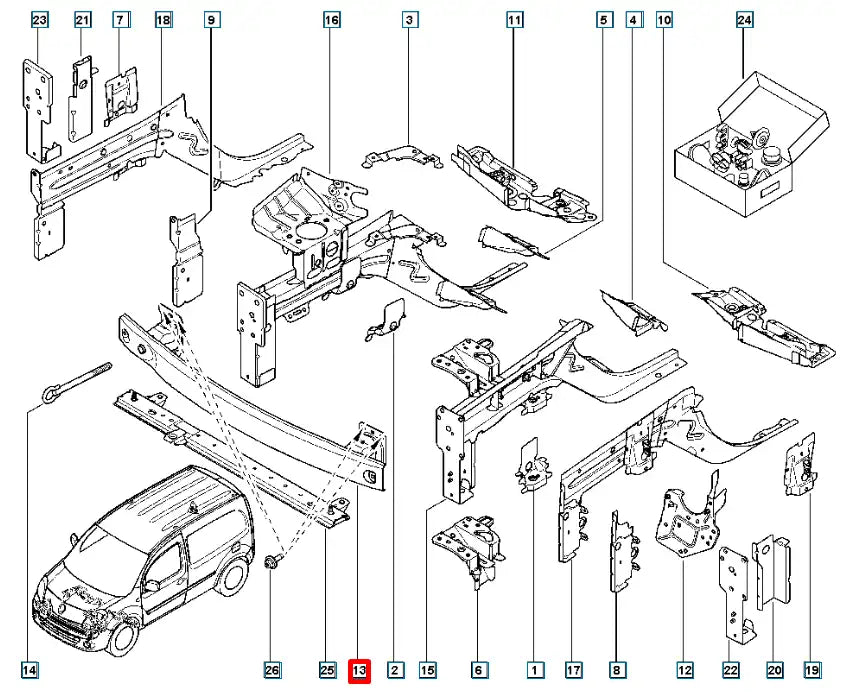 23 21 7 18 9 16 3 11 5 4 10 24

14 26 25 13 2 15 6 1 17 8 12 22 20 19