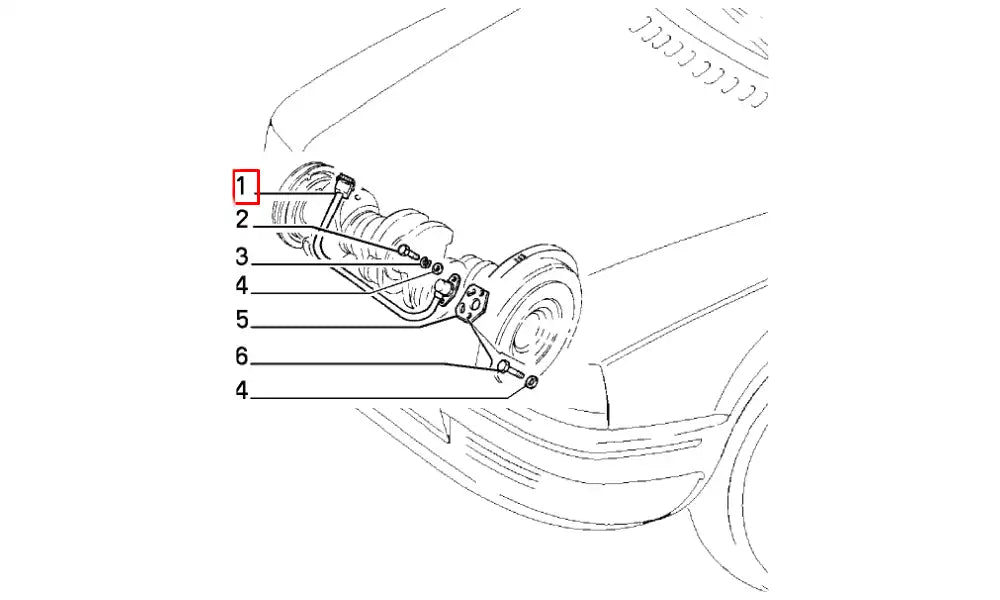 1
2
3
4
5
6
4