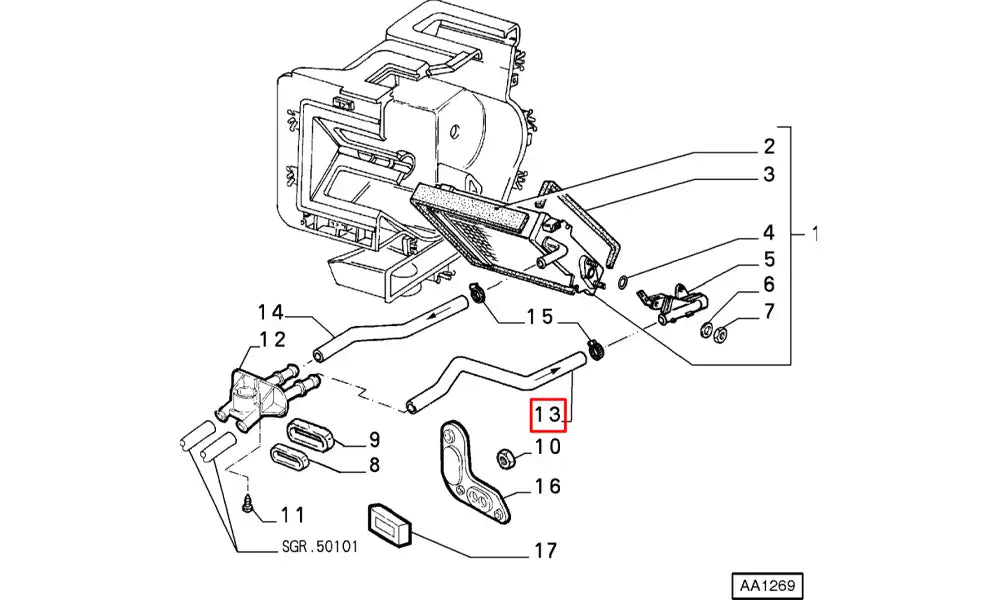 2
3
4
1
5
6
7
14
15
12
13
9
10
8
16
11
SGR.50101
17
AA1269