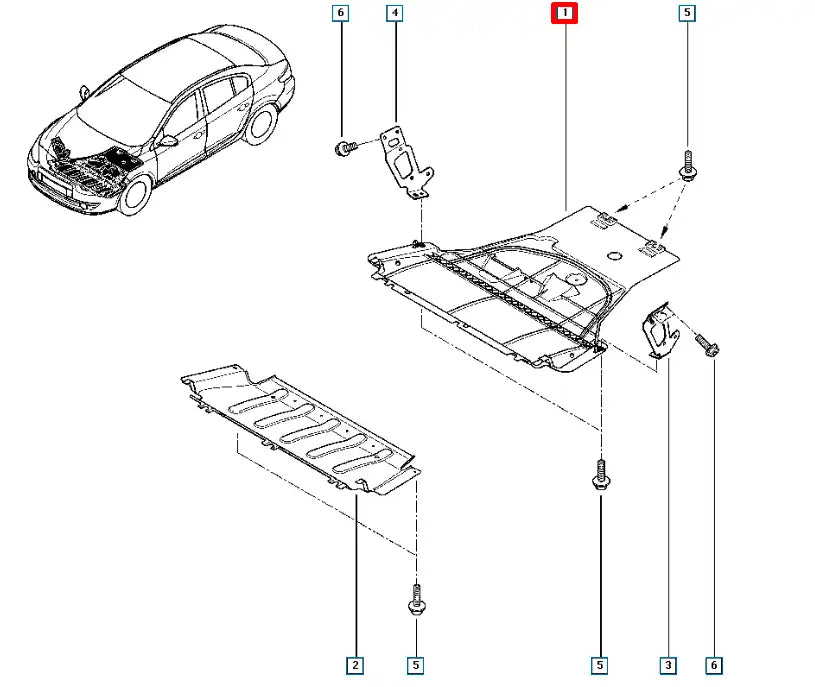 6
4
1
5
2
5
5
3
6