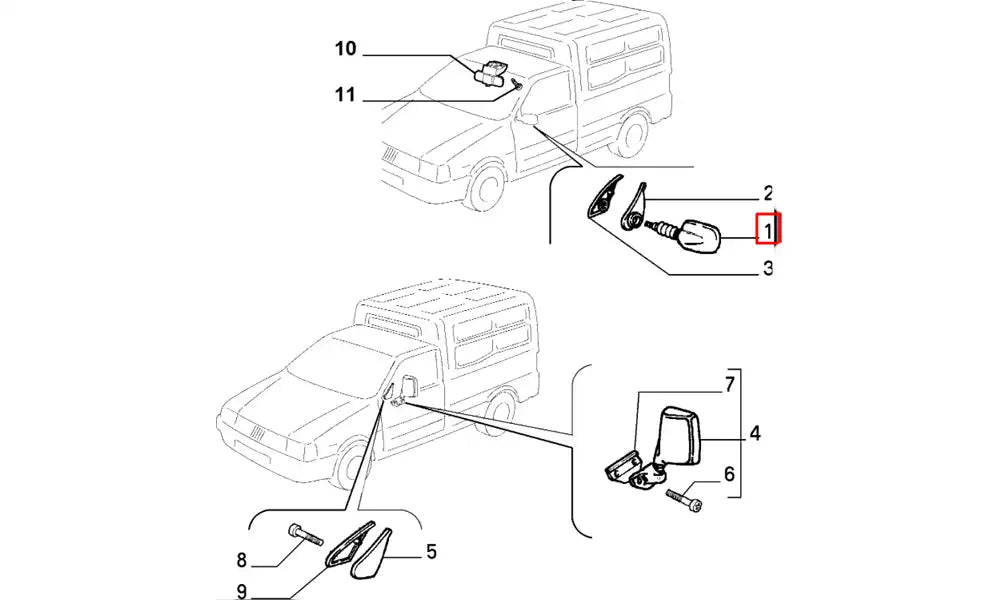 10
11
2
1
3
7
4
6
8
5
9