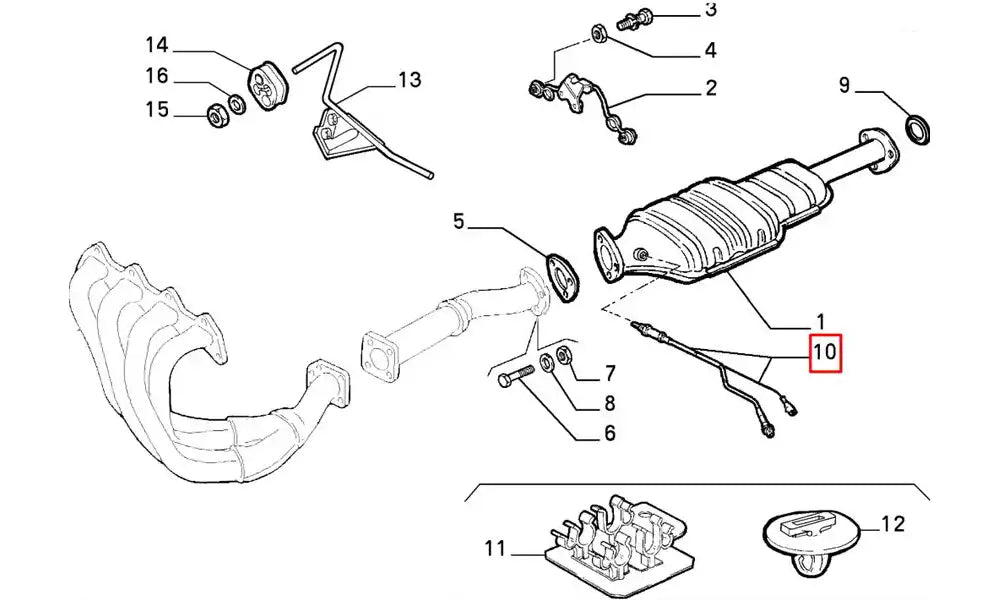 14
16
15
13
3
4
2
9
5
1
10
7
8
6
11
12