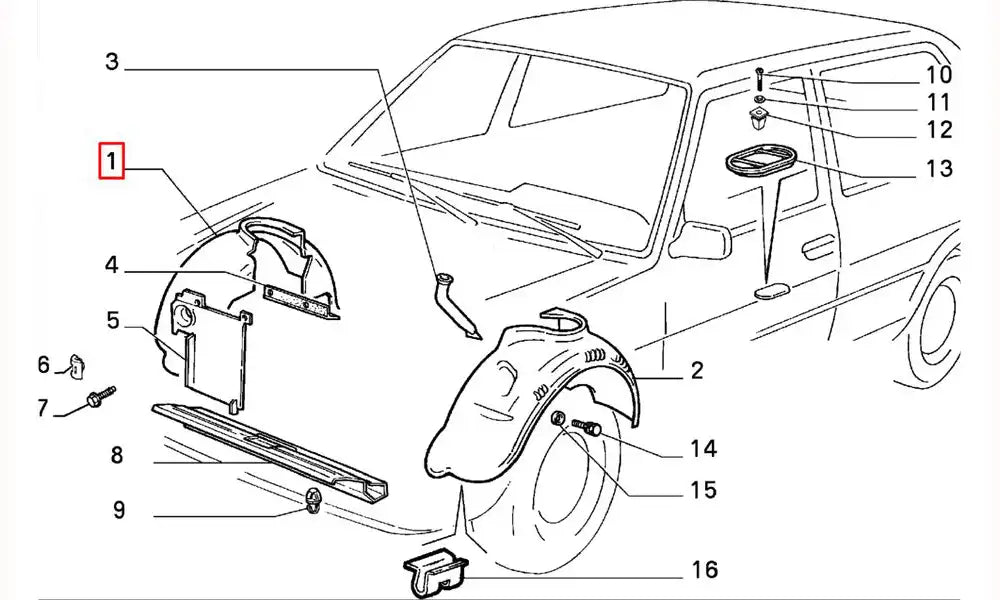 3
1
4
5
6
7
8
9
10
11
12
13
2
14
15
16