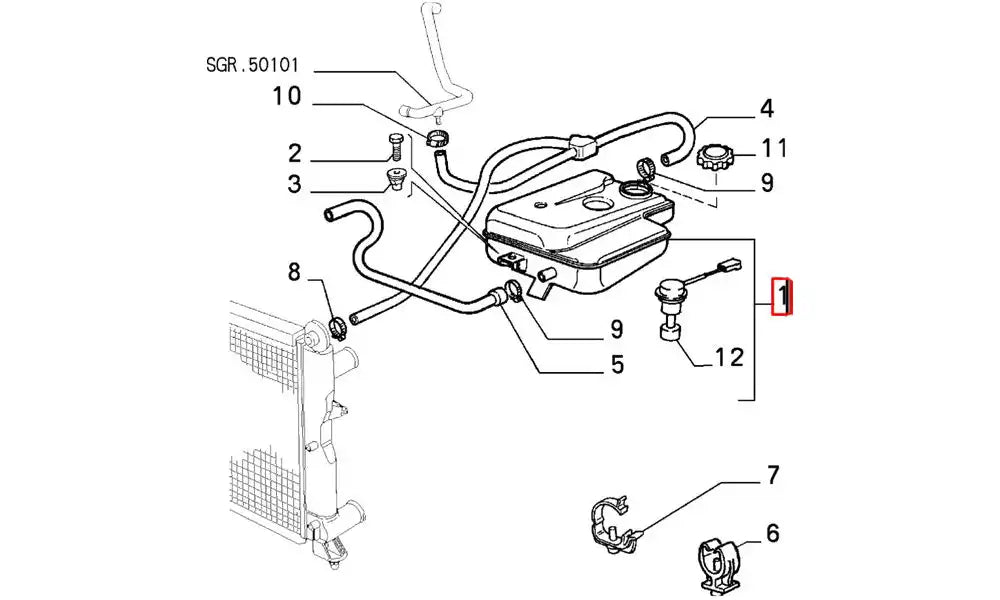 SGR.50101
10
4
2
11
3
9
8
1
9
5
12
7
6