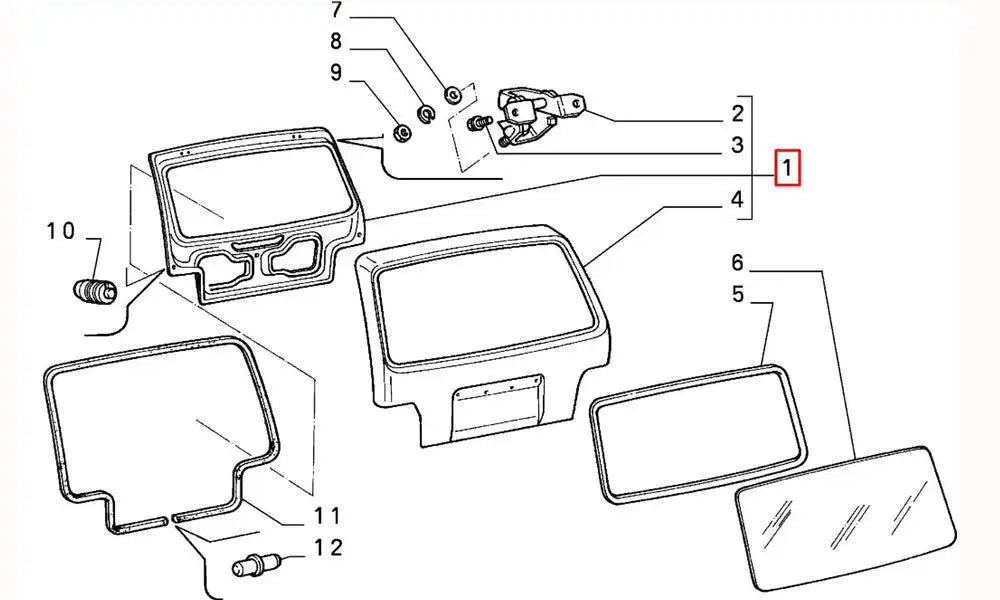 7
8
9
2
3
1
4
10
6
5
11
12