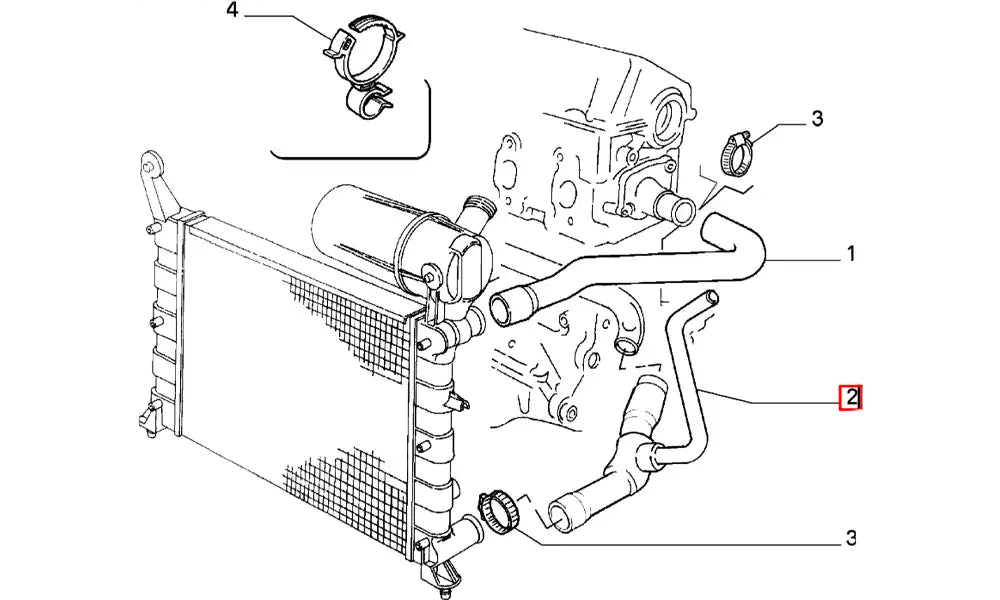 4
3
1
2
3