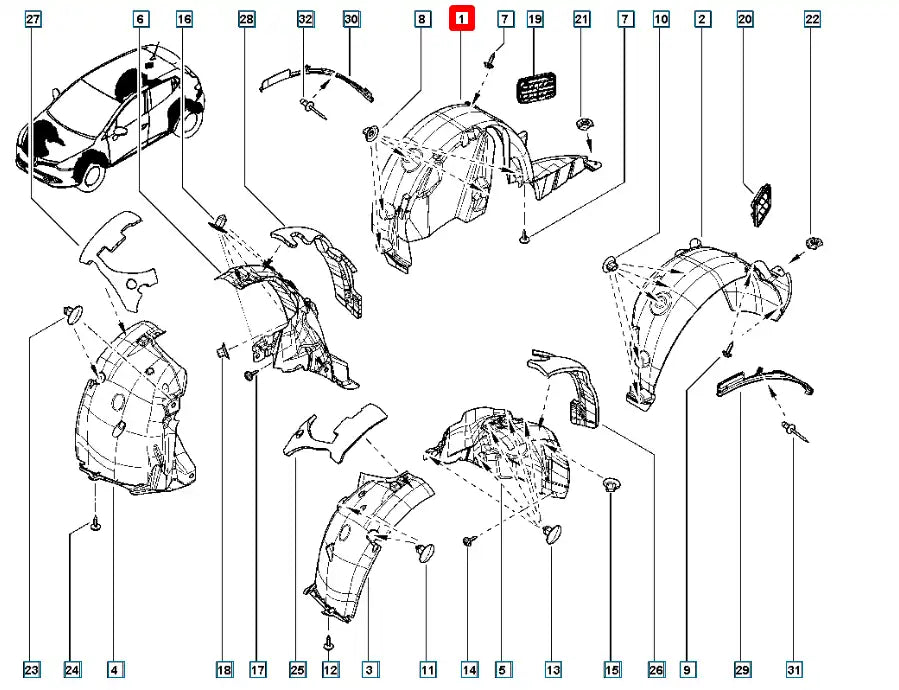 27
6
16
28
32
30
8
1
7
19
21
7
10
2
20
22
23
24
4
18
17
25
12
3
11
14
5
13
15
26
9
29
31