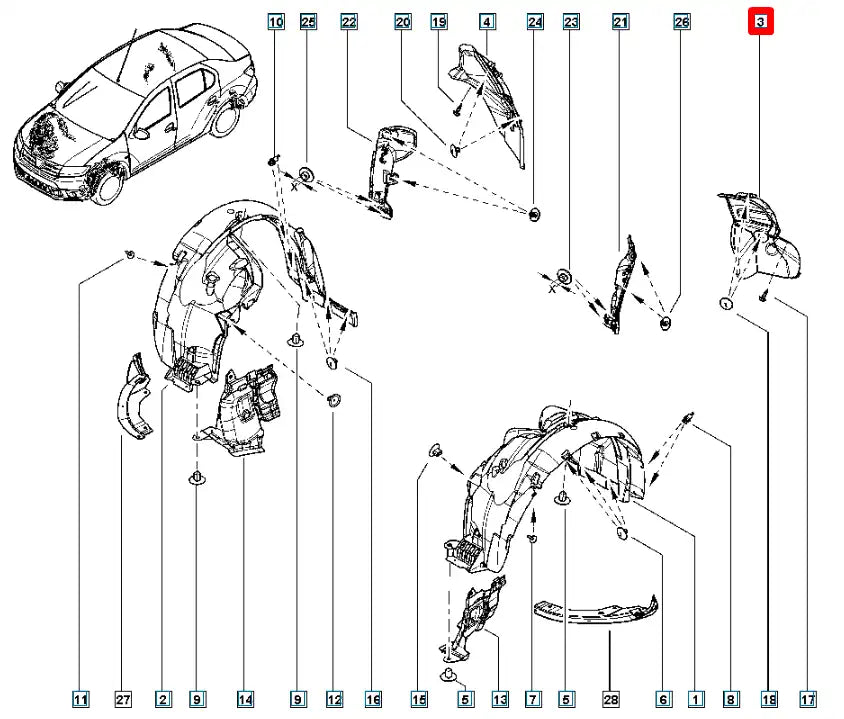 10 25 22 20 19 4 24 23 21 26 3

X

X

11 27 2 9 14 9 12 16 15 5 13 7 5 28 6 1 8 18 17