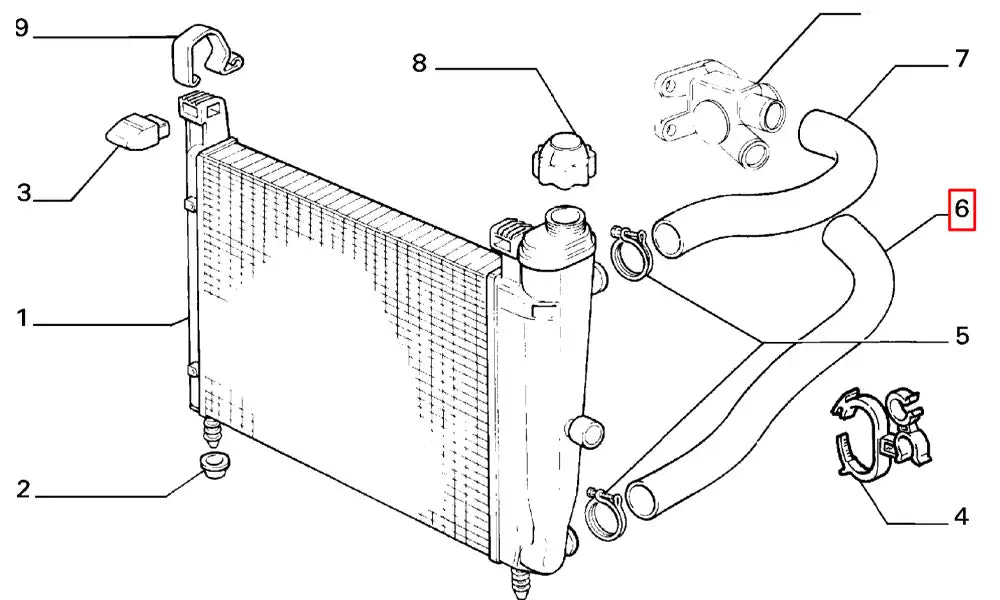 9
8
7
3
6
1
5
2
4