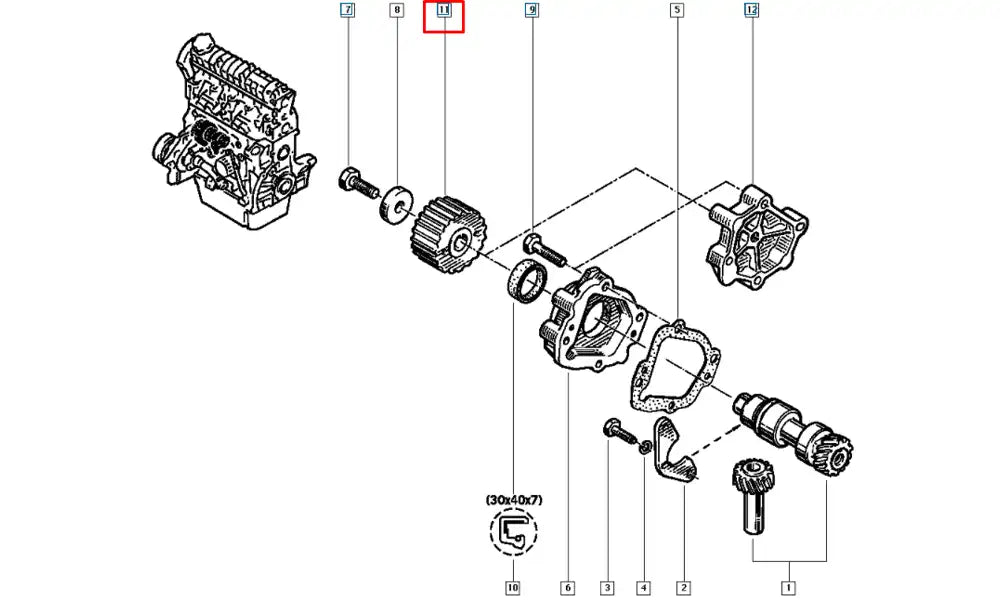 7
8
11
9
5
12
(30x40x7)
10
6
3
4
2
1