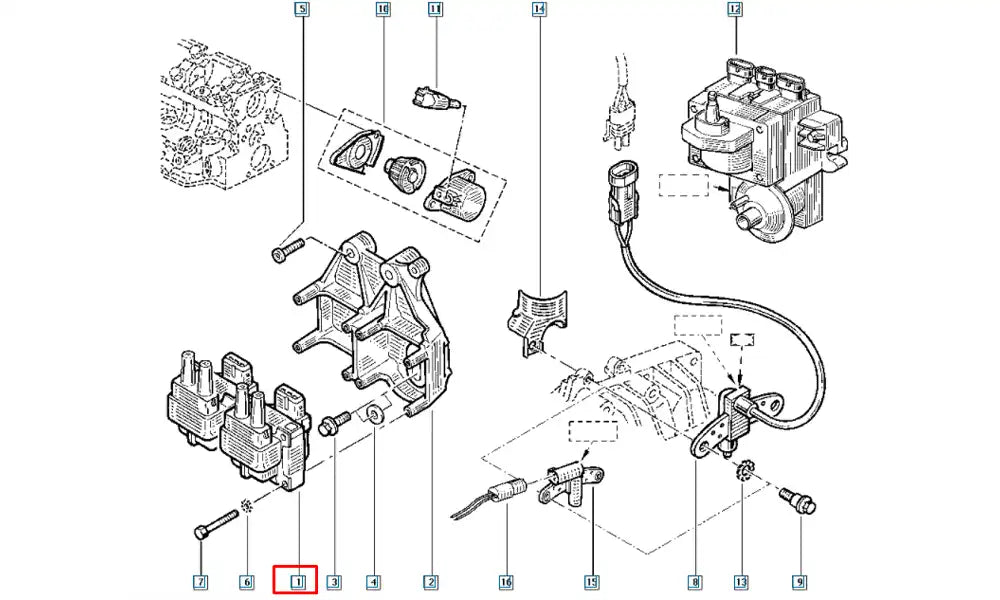 5
10
11
14
12
7
6
1
3
4
2
16
15
8
13
9