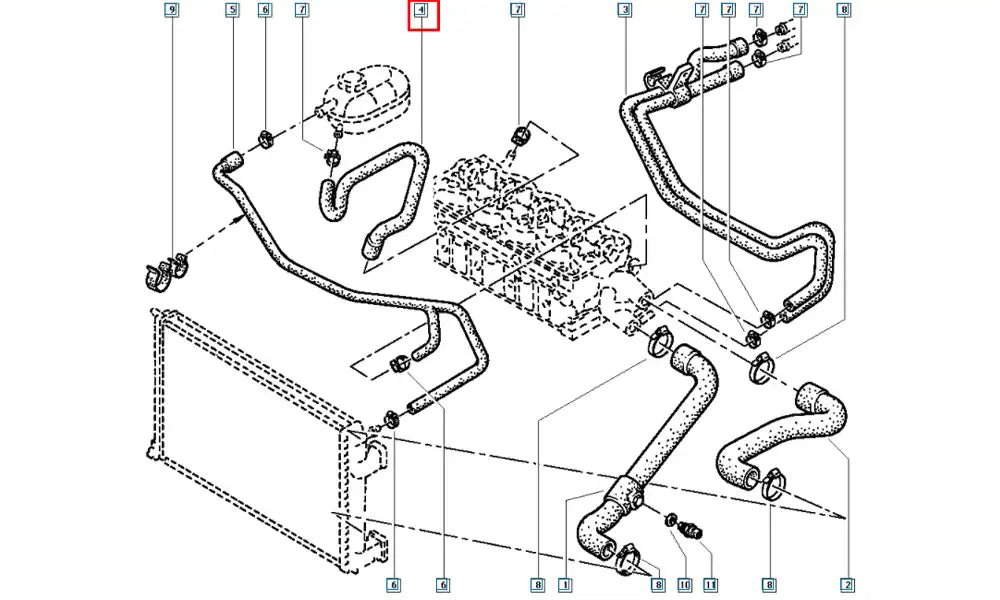 9
5
6
7
4
7
3
7
7
7
7
8
6
6
8
1
8
10
11
8
2