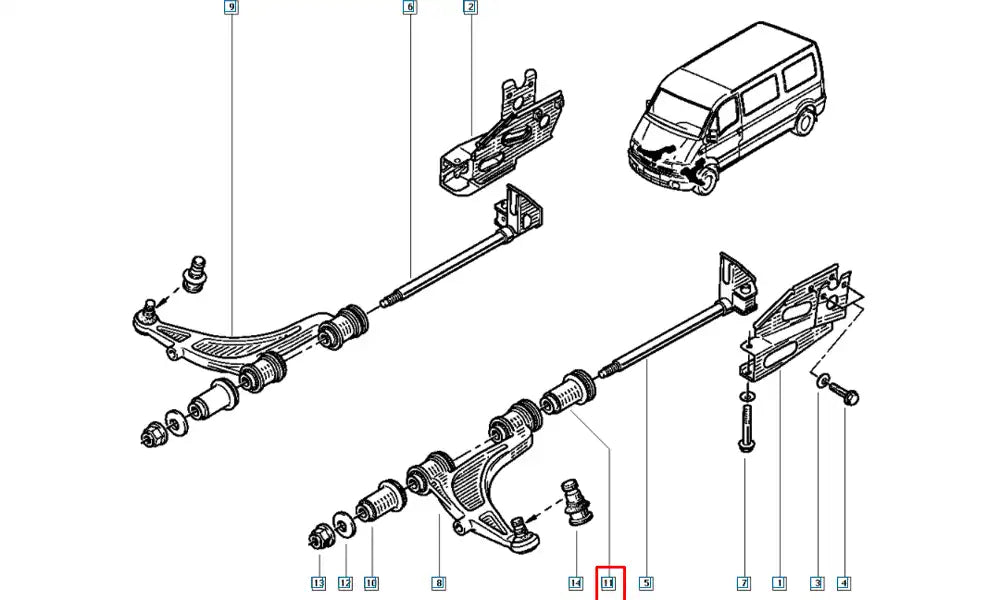 9
6
2
13
12
10
8
14
11
5
7
1
3
4