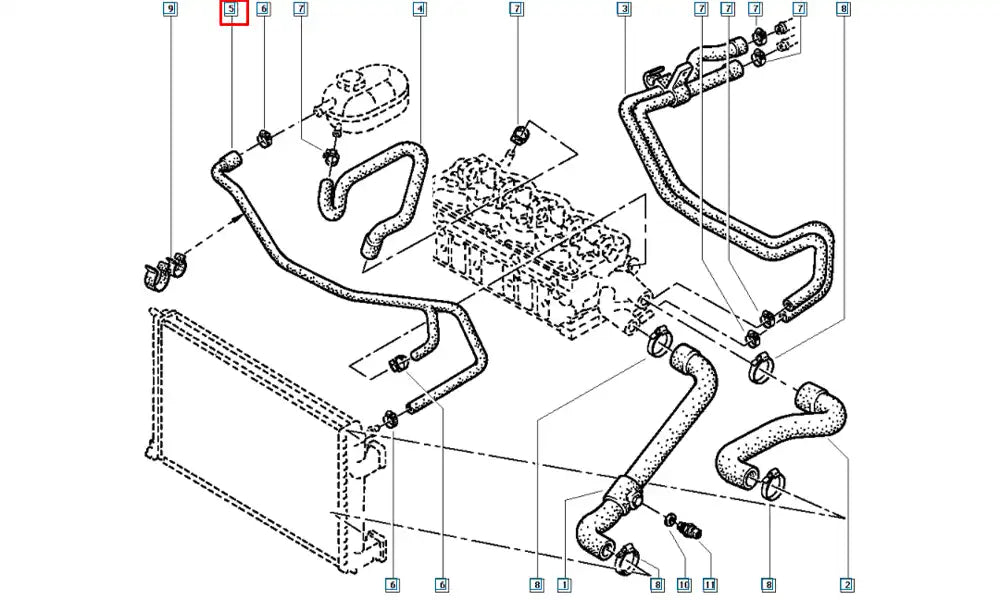 9
5
6
7
4
7
3
7
7
7
7
8
6
6
8
1
8
10
11
8
2