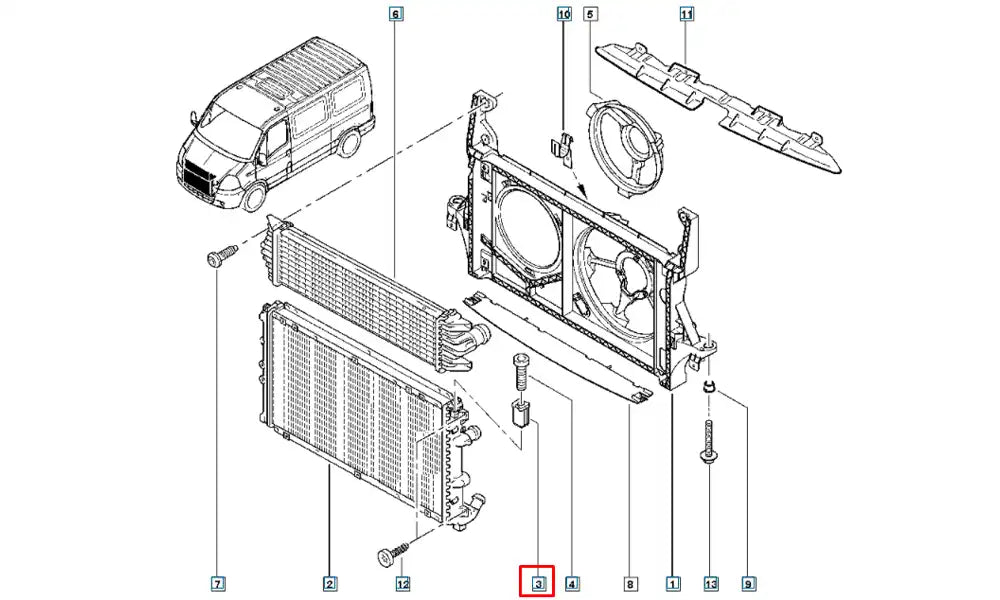 6
10
5
11
7
2
12
3
4
8
1
13
9