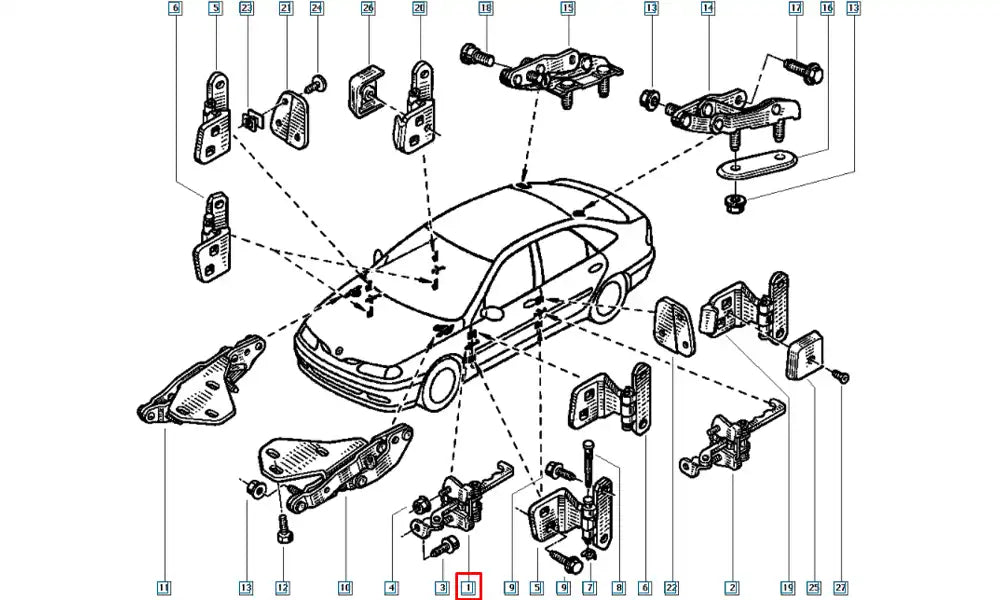 6
5
23
21
24
26
20
18
15
13
14
17
16
13
11
13
12
10
4
3
1
9
5
9
7
8
6
22
2
19
25
27