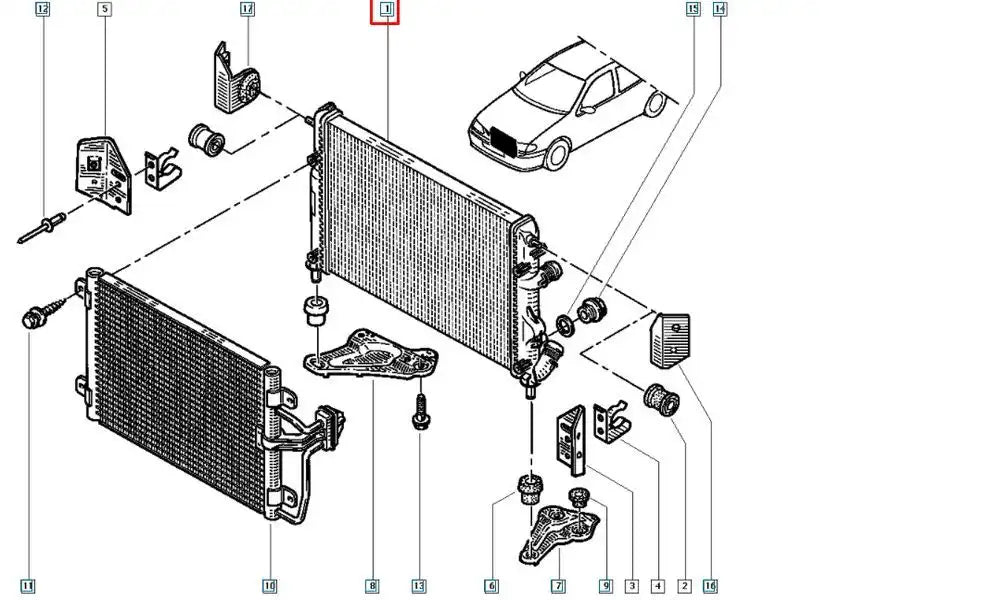 12
5
17
1
15
14
11
10
8
13
6
7
9
3
4
2
16