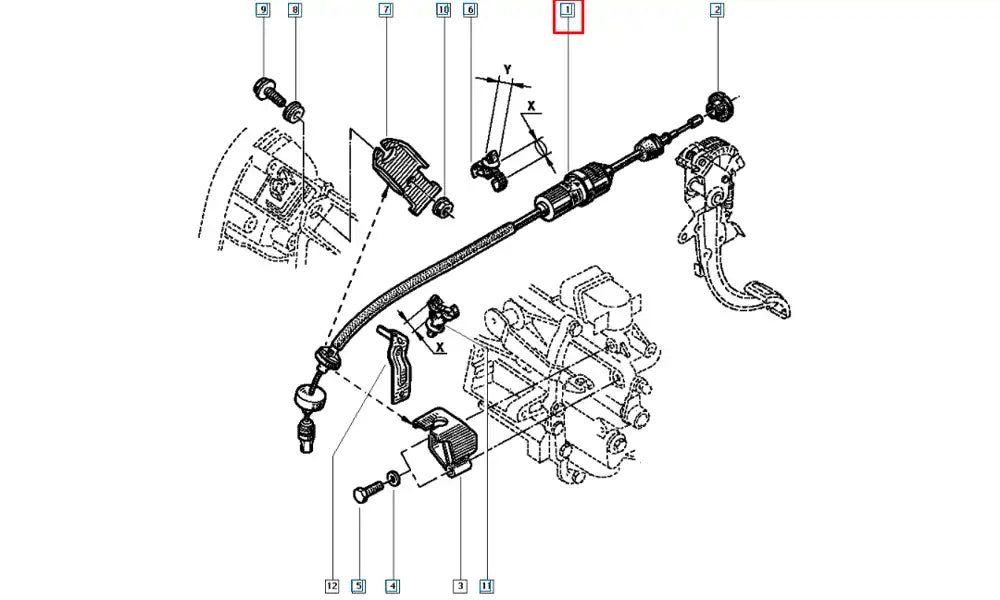 9 8 7 10 6 1 2

Y

X

X

12 5 4 3 11