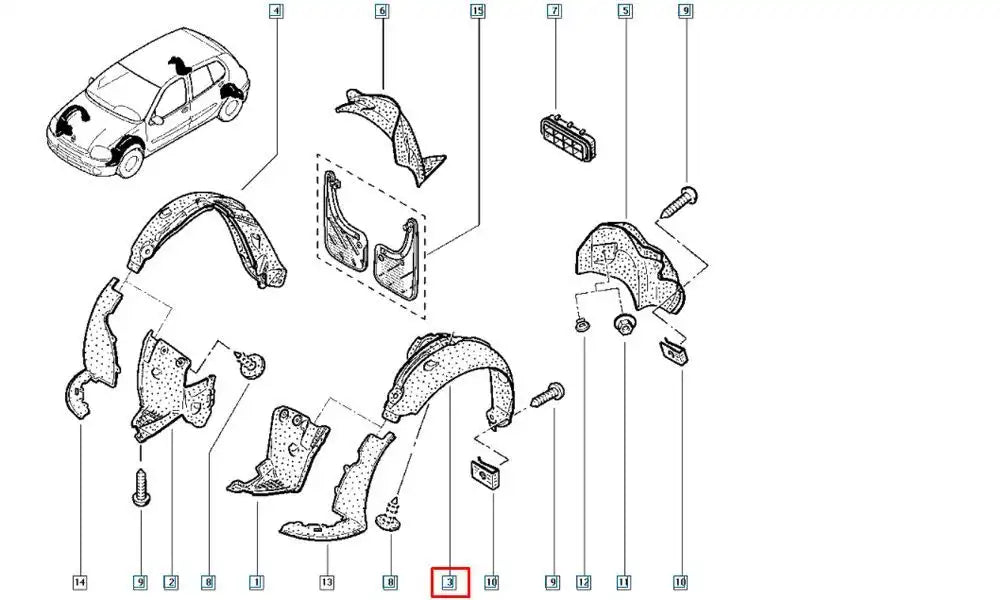 4
6
15
7
5
9
14
9
2
8
1
13
8
3
10
9
12
11
10