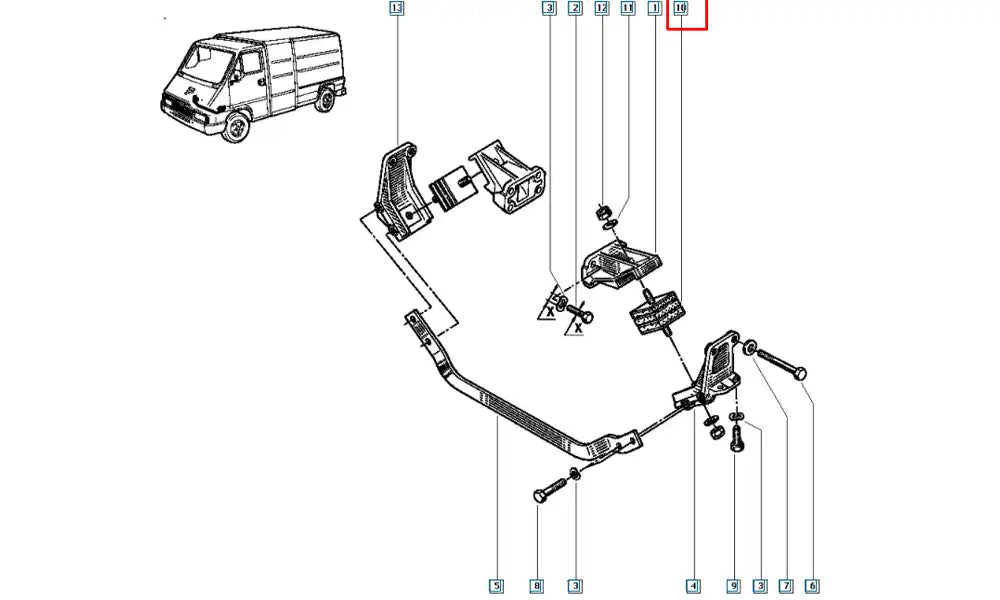 13
3
2
12
11
1
10
X
X
5
8
3
4
9
3
7
6