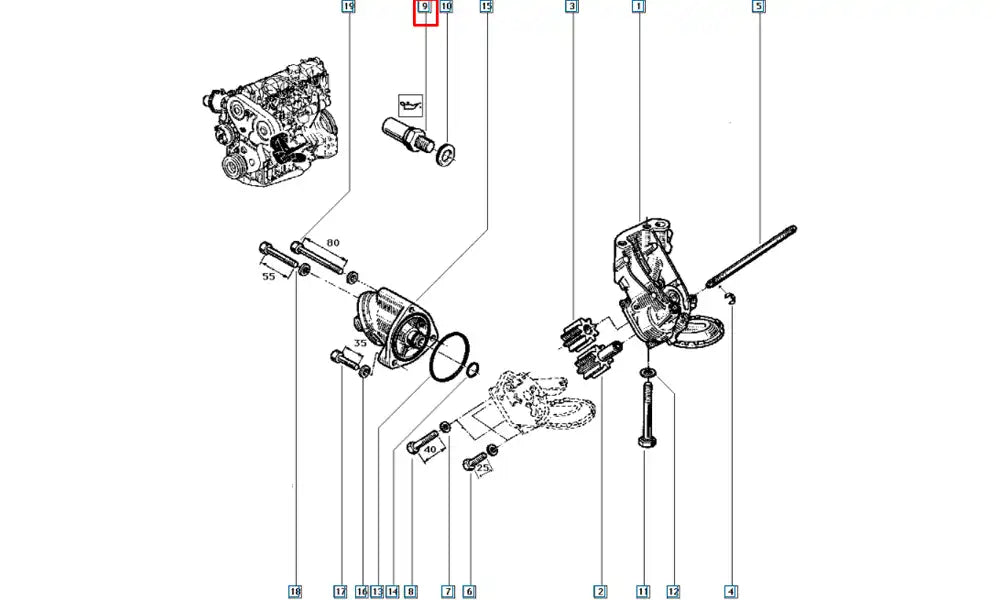 19
9
10
15
3
1
5
80
55
35
40
25
18
17
16
13
14
8
7
6
2
11
12
4