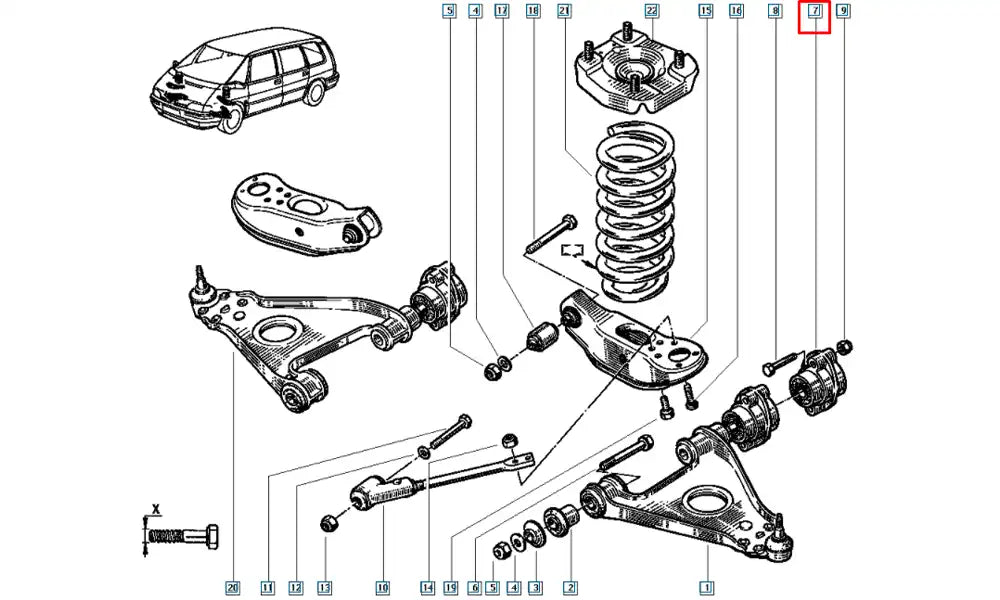 5
4
17
18
21
22
15
16
8
7
9
X
20
11
12
13
10
14
19
6
5
4
3
2
1