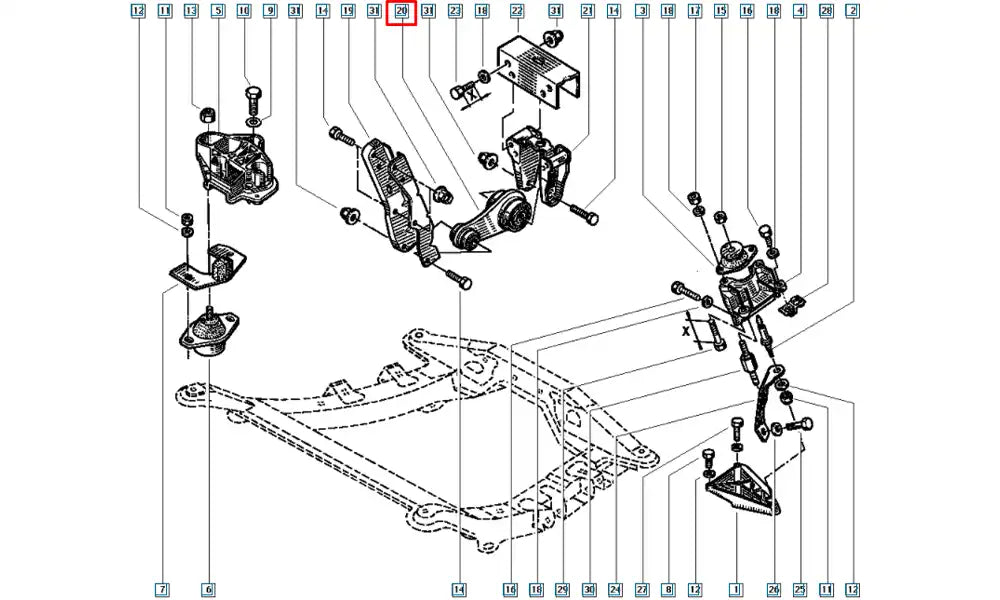 12 11 13 5 10 9 31 14 19 31 20 31 23 18 22 31 21 14 3 18 17 15 16 18 4 28 2

X

X

7 6 14 16 18 29 30 24 27 8 12 1 26 25 11 12