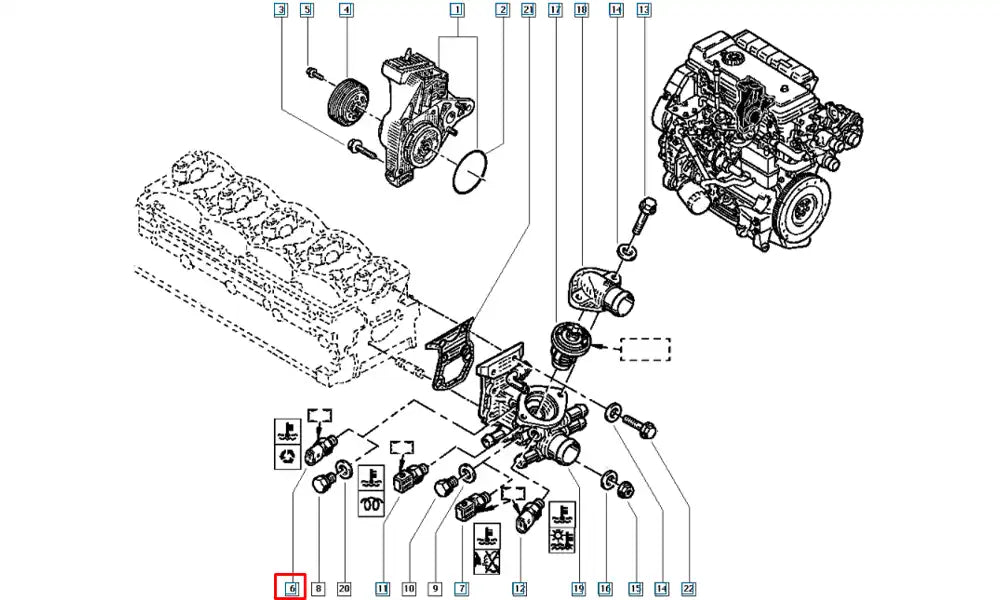 3 5 4 1 2 21 17 18 14 13

6 8 20 11 10 9 7 12 19 16 15 14 22