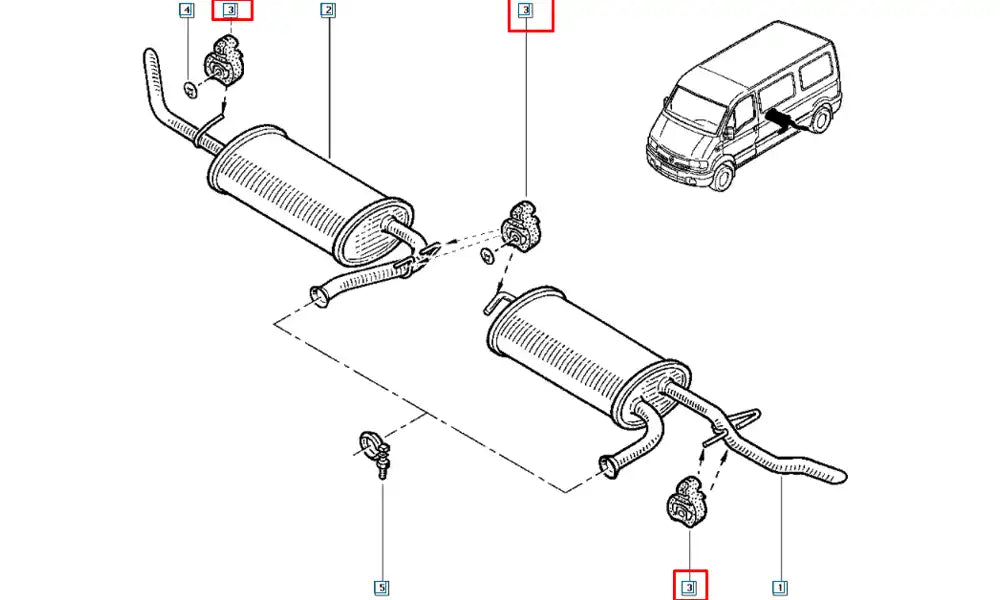 4
3
2
3
5
3
1