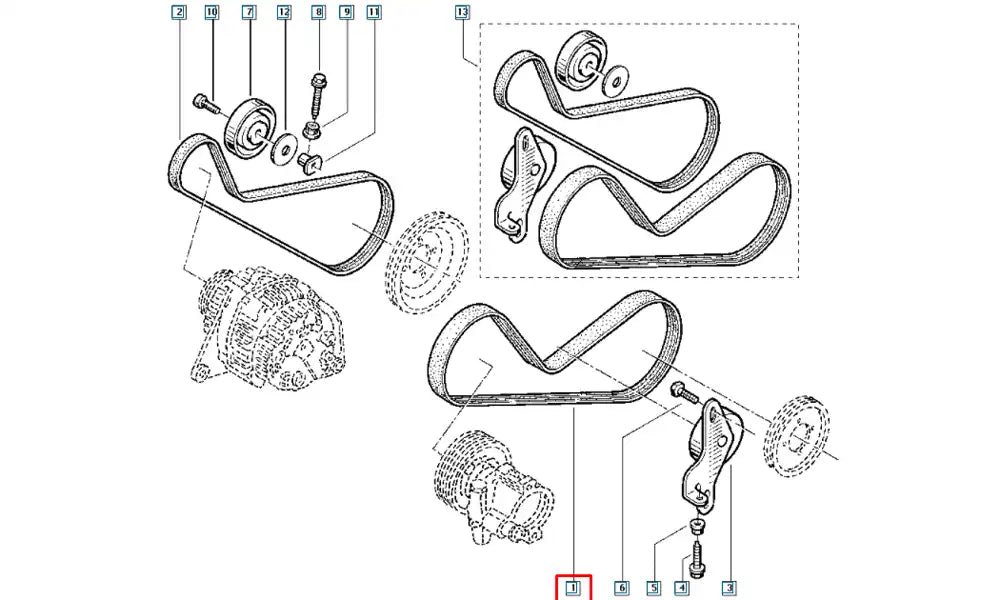 2
10
7
12
8
9
11
13
1
6
5
4
3