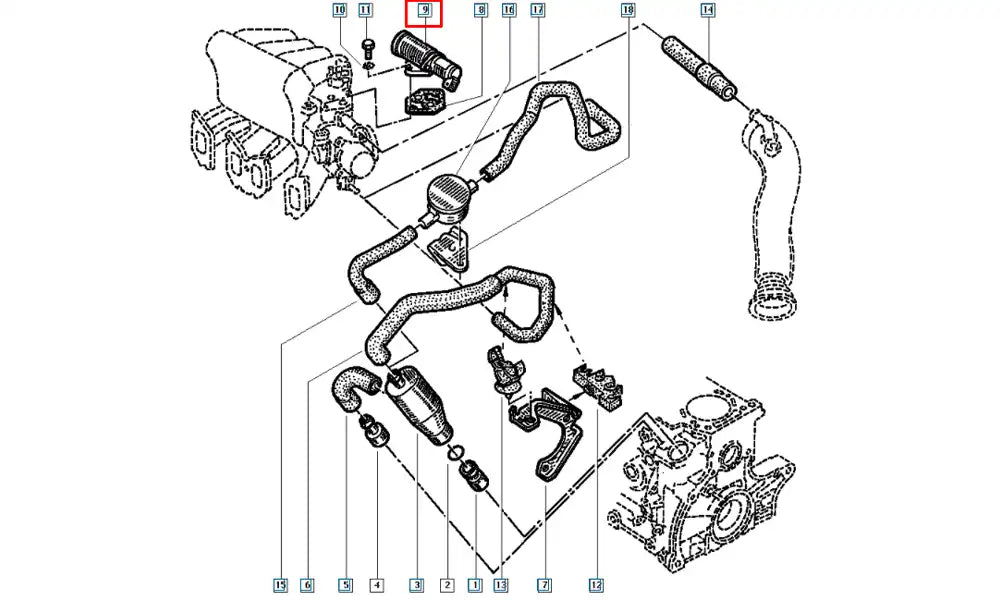 10
11
9
8
16
17
18
14
15
6
5
4
3
2
1
13
7
12